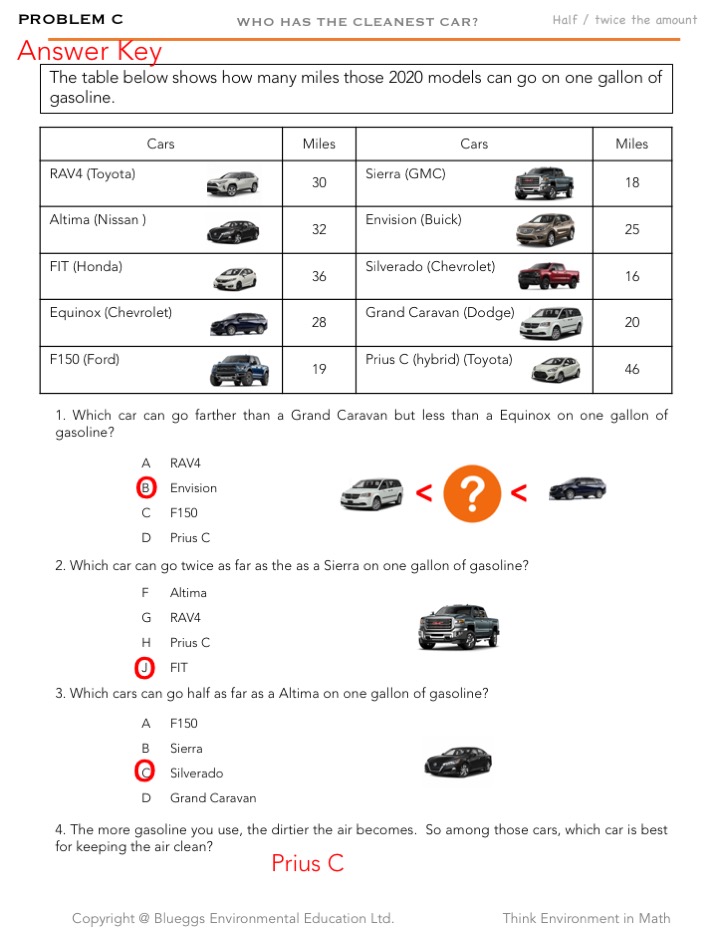 PROBLEM C WHO HAS THE CLEANEST CAR? Half / twice the amount

Answer Key

The table below shows how many miles those 2020 models can go on one gallon of gasoline.

| Cars | Miles | Cars | Miles |
|---|---|---|---|
| RAV4 (Toyota) | 30 | Sierra (GMC) | 18 |
| Altima (Nissan ) | 32 | Envision (Buick) | 25 |
| FIT (Honda) | 36 | Silverado (Chevrolet) | 16 |
| Equinox (Chevrolet) | 28 | Grand Caravan (Dodge) | 20 |
| F150 (Ford) | 19 | Prius C (hybrid) (Toyota) | 46 |

1. Which car can go farther than a Grand Caravan but less than a Equinox on one gallon of gasoline?

A RAV4
B Envision
C F150
D Prius C

< ? <

2. Which car can go twice as far as the as a Sierra on one gallon of gasoline?

F Altima
G RAV4
H Prius C
J FIT

3. Which cars can go half as far as a Altima on one gallon of gasoline?

A F150
B Sierra
C Silverado
D Grand Caravan

4. The more gasoline you use, the dirtier the air becomes. So among those cars, which car is best for keeping the air clean?

Prius C

Copyright @ Blueggs Environmental Education Ltd. Think Environment in Math