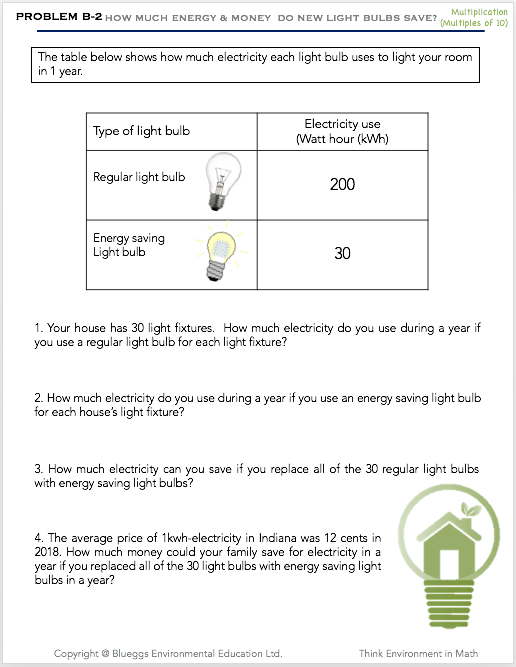 PROBLEM B-2 HOW MUCH ENERGY & MONEY DO NEW LIGHT BULBS SAVE?

Multiplication (Multiples of 10)

The table below shows how much electricity each light bulb uses to light your room in 1 year.

| Type of light bulb | Electricity use (Watt hour (kWh) |
|---|---|
| Regular light bulb | 200 |
| Energy saving Light bulb | 30 |

1. Your house has 30 light fixtures. How much electricity do you use during a year if you use a regular light bulb for each light fixture?

2. How much electricity do you use during a year if you use an energy saving light bulb for each house's light fixture?

3. How much electricity can you save if you replace all of the 30 regular light bulbs with energy saving light bulbs?

4. The average price of 1kwh-electricity in Indiana was 12 cents in 2018. How much money could your family save for electricity in a year if you replaced all of the 30 light bulbs with energy saving light bulbs in a year?

Copyright @ Blueggs Environmental Education Ltd.

Think Environment in Math