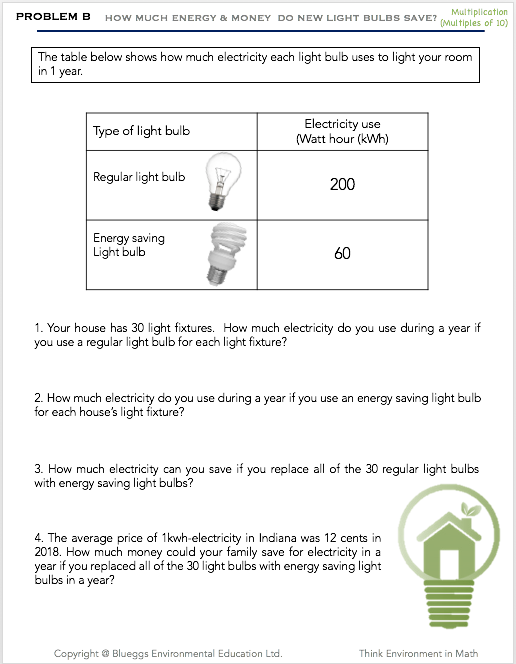 PROBLEM B HOW MUCH ENERGY & MONEY DO NEW LIGHT BULBS SAVE? Multiplication (Multiples of 10)

The table below shows how much electricity each light bulb uses to light your room in 1 year.

| Type of light bulb | Electricity use (Watt hour (kWh) |
|---|---|
| Regular light bulb | 200 |
| Energy saving Light bulb | 60 |

1. Your house has 30 light fixtures. How much electricity do you use during a year if you use a regular light bulb for each light fixture?

2. How much electricity do you use during a year if you use an energy saving light bulb for each house's light fixture?

3. How much electricity can you save if you replace all of the 30 regular light bulbs with energy saving light bulbs?

4. The average price of 1kwh-electricity in Indiana was 12 cents in 2018. How much money could your family save for electricity in a year if you replaced all of the 30 light bulbs with energy saving light bulbs in a year?

Copyright @ Blueggs Environmental Education Ltd. Think Environment in Math