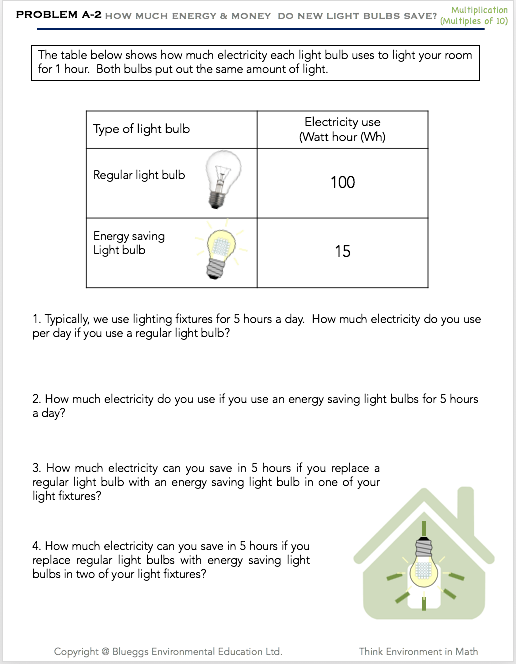 PROBLEM A-2 HOW MUCH ENERGY & MONEY DO NEW LIGHT BULBS SAVE?

Multiplication (Multiples of 10)

The table below shows how much electricity each light bulb uses to light your room for 1 hour. Both bulbs put out the same amount of light.

| Type of light bulb | Electricity use (Watt hour (Wh) |
|---|---|
| Regular light bulb | 100 |
| Energy saving Light bulb | 15 |

1. Typically, we use lighting fixtures for 5 hours a day. How much electricity do you use per day if you use a regular light bulb?

2. How much electricity do you use if you use an energy saving light bulbs for 5 hours a day?

3. How much electricity can you save in 5 hours if you replace a regular light bulb with an energy saving light bulb in one of your light fixtures?

4. How much electricity can you save in 5 hours if you replace regular light bulbs with energy saving light bulbs in two of your light fixtures?

Copyright @ Blueggs Environmental Education Ltd.

Think Environment in Math