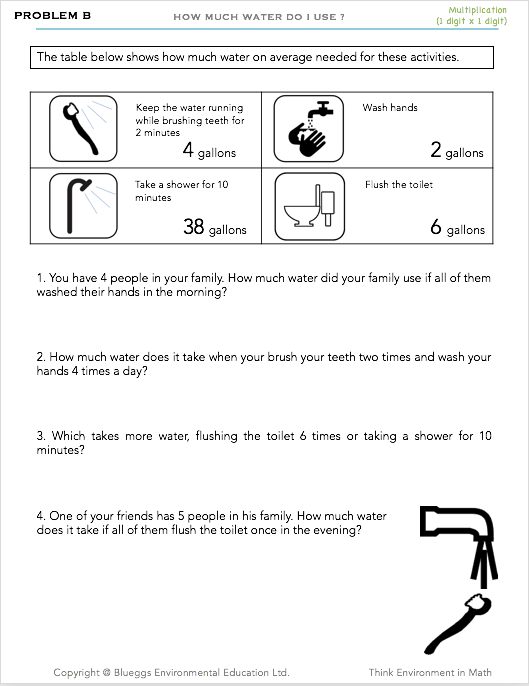 PROBLEM B

HOW MUCH WATER DO I USE ?

Multiplication
(1 digit x 1 digit)

The table below shows how much water on average needed for these activities.

| Keep the water running while brushing teeth for 2 minutes 4 gallons | Wash hands 2 gallons |
|---|---|
| Take a shower for 10 minutes 38 gallons | Flush the toilet 6 gallons |

1. You have 4 people in your family. How much water did your family use if all of them washed their hands in the morning?

2. How much water does it take when your brush your teeth two times and wash your hands 4 times a day?

3. Which takes more water, flushing the toilet 6 times or taking a shower for 10 minutes?

4. One of your friends has 5 people in his family. How much water does it take if all of them flush the toilet once in the evening?

Copyright @ Blueggs Environmental Education Ltd.

Think Environment in Math