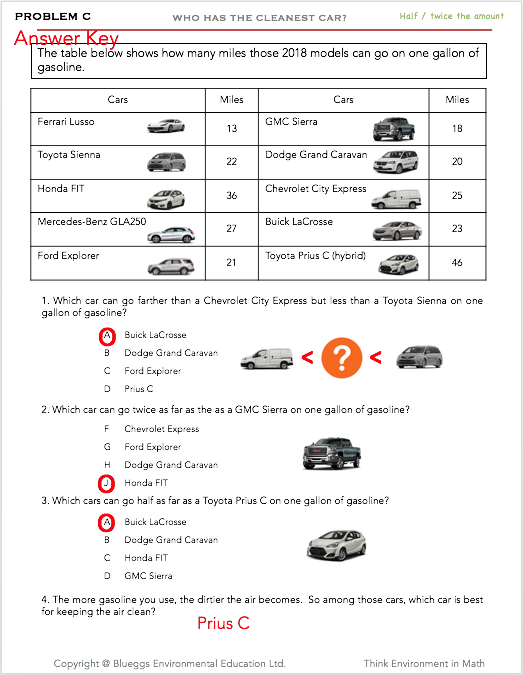 PROBLEM C

WHO HAS THE CLEANEST CAR?

Half / twice the amount

Answer Key

The table below shows how many miles those 2018 models can go on one gallon of gasoline.

| Cars | Miles | Cars | Miles |
|---|---|---|---|
| Ferrari Lusso | 13 | GMC Sierra | 18 |
| Toyota Sienna | 22 | Dodge Grand Caravan | 20 |
| Honda FIT | 36 | Chevrolet City Express | 25 |
| Mercedes-Benz GLA250 | 27 | Buick LaCrosse | 23 |
| Ford Explorer | 21 | Toyota Prius C (hybrid) | 46 |

1. Which car can go farther than a Chevrolet City Express but less than a Toyota Sienna on one gallon of gasoline?

A Buick LaCrosse
B Dodge Grand Caravan
C Ford Explorer
D Prius C

< ? <

2. Which car can go twice as far as the as a GMC Sierra on one gallon of gasoline?

F Chevrolet Express
G Ford Explorer
H Dodge Grand Caravan
J Honda FIT

3. Which cars can go half as far as a Toyota Prius C on one gallon of gasoline?

A Buick LaCrosse
B Dodge Grand Caravan
C Honda FIT
D GMC Sierra

4. The more gasoline you use, the dirtier the air becomes. So among those cars, which car is best for keeping the air clean?

Prius C

Copyright @ Blueggs Environmental Education Ltd.

Think Environment in Math