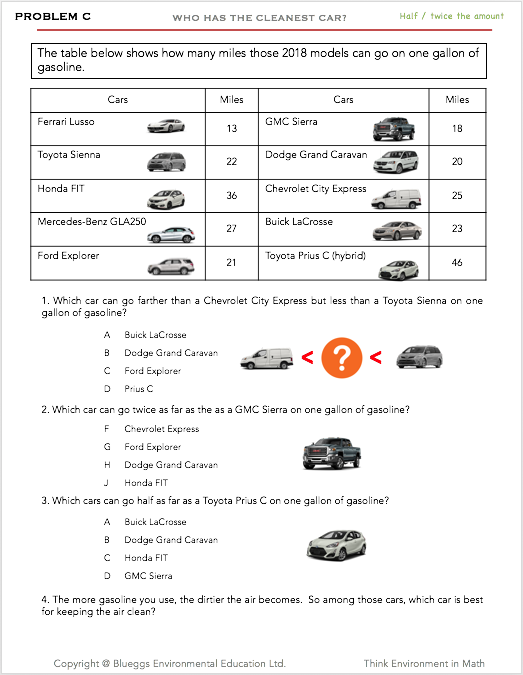 PROBLEM C

WHO HAS THE CLEANEST CAR?

Half / twice the amount

The table below shows how many miles those 2018 models can go on one gallon of gasoline.

| Cars | Miles | Cars | Miles |
|---|---|---|---|
| Ferrari Lusso | 13 | GMC Sierra | 18 |
| Toyota Sienna | 22 | Dodge Grand Caravan | 20 |
| Honda FIT | 36 | Chevrolet City Express | 25 |
| Mercedes-Benz GLA250 | 27 | Buick LaCrosse | 23 |
| Ford Explorer | 21 | Toyota Prius C (hybrid) | 46 |

1. Which car can go farther than a Chevrolet City Express but less than a Toyota Sienna on one gallon of gasoline?

A Buick LaCrosse
B Dodge Grand Caravan
C Ford Explorer
D Prius C

< ? <

2. Which car can go twice as far as the as a GMC Sierra on one gallon of gasoline?

F Chevrolet Express
G Ford Explorer
H Dodge Grand Caravan
J Honda FIT

3. Which cars can go half as far as a Toyota Prius C on one gallon of gasoline?

A Buick LaCrosse
B Dodge Grand Caravan
C Honda FIT
D GMC Sierra

4. The more gasoline you use, the dirtier the air becomes. So among those cars, which car is best for keeping the air clean?

Copyright @ Blueggs Environmental Education Ltd.

Think Environment in Math