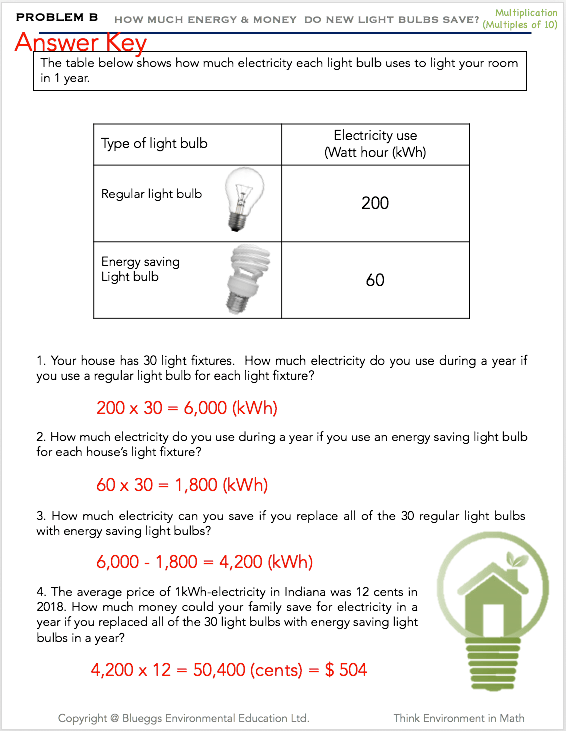 PROBLEM B HOW MUCH ENERGY & MONEY DO NEW LIGHT BULBS SAVE? Multiplication (Multiples of 10)

Answer Key

The table below shows how much electricity each light bulb uses to light your room in 1 year.

| Type of light bulb | Electricity use (Watt hour (kWh) |
|---|---|
| Regular light bulb | 200 |
| Energy saving Light bulb | 60 |

1. Your house has 30 light fixtures. How much electricity do you use during a year if you use a regular light bulb for each light fixture?

200 x 30 = 6,000 (kWh)

2. How much electricity do you use during a year if you use an energy saving light bulb for each house's light fixture?

60 x 30 = 1,800 (kWh)

3. How much electricity can you save if you replace all of the 30 regular light bulbs with energy saving light bulbs?

6,000 - 1,800 = 4,200 (kWh)

4. The average price of 1kWh-electricity in Indiana was 12 cents in 2018. How much money could your family save for electricity in a year if you replaced all of the 30 light bulbs with energy saving light bulbs in a year?

4,200 x 12 = 50,400 (cents) = $ 504

Copyright @ Blueggs Environmental Education Ltd. Think Environment in Math