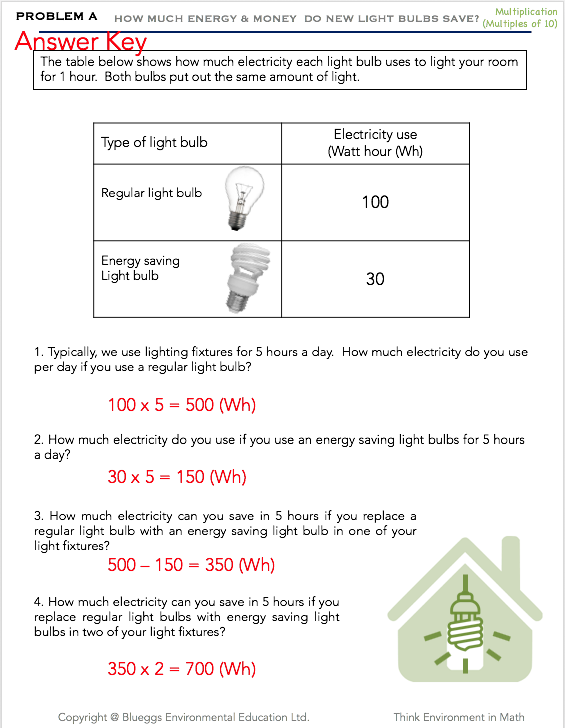 PROBLEM A HOW MUCH ENERGY & MONEY DO NEW LIGHT BULBS SAVE? Multiplication (Multiples of 10)

Answer Key

The table below shows how much electricity each light bulb uses to light your room for 1 hour. Both bulbs put out the same amount of light.

| Type of light bulb | Electricity use (Watt hour (Wh) |
|---|---|
| Regular light bulb | 100 |
| Energy saving Light bulb | 30 |

1. Typically, we use lighting fixtures for 5 hours a day. How much electricity do you use per day if you use a regular light bulb?

100 x 5 = 500 (Wh)

2. How much electricity do you use if you use an energy saving light bulbs for 5 hours a day?

30 x 5 = 150 (Wh)

3. How much electricity can you save in 5 hours if you replace a regular light bulb with an energy saving light bulb in one of your light fixtures?

500 – 150 = 350 (Wh)

4. How much electricity can you save in 5 hours if you replace regular light bulbs with energy saving light bulbs in two of your light fixtures?

350 x 2 = 700 (Wh)

Copyright @ Blueggs Environmental Education Ltd. Think Environment in Math