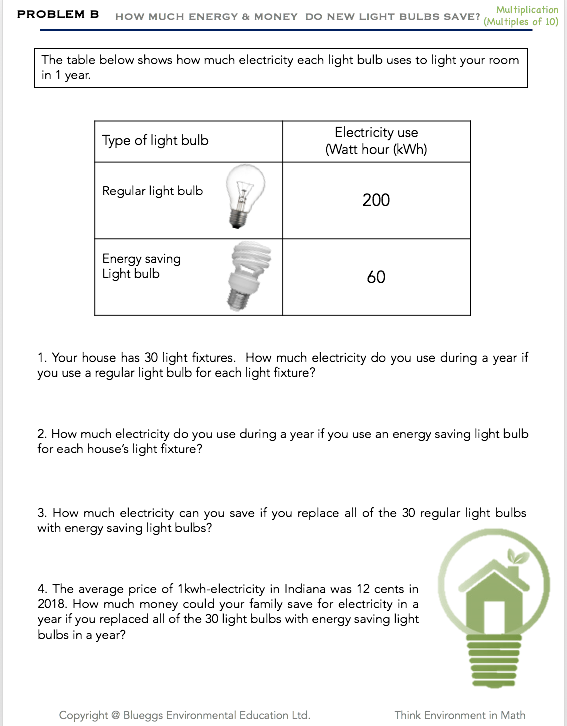 PROBLEM B HOW MUCH ENERGY & MONEY DO NEW LIGHT BULBS SAVE? Multiplication (Multiples of 10)

The table below shows how much electricity each light bulb uses to light your room in 1 year.

| Type of light bulb | Electricity use (Watt hour (kWh) |
|---|---|
| Regular light bulb | 200 |
| Energy saving Light bulb | 60 |

1. Your house has 30 light fixtures. How much electricity do you use during a year if you use a regular light bulb for each light fixture?

2. How much electricity do you use during a year if you use an energy saving light bulb for each house's light fixture?

3. How much electricity can you save if you replace all of the 30 regular light bulbs with energy saving light bulbs?

4. The average price of 1kwh-electricity in Indiana was 12 cents in 2018. How much money could your family save for electricity in a year if you replaced all of the 30 light bulbs with energy saving light bulbs in a year?

Copyright @ Blueggs Environmental Education Ltd. Think Environment in Math