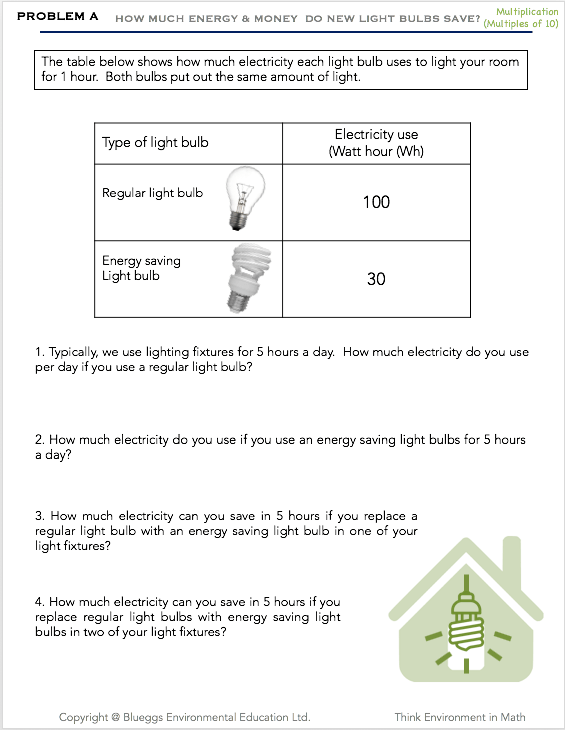 PROBLEM A HOW MUCH ENERGY & MONEY DO NEW LIGHT BULBS SAVE?

Multiplication (Multiples of 10)

The table below shows how much electricity each light bulb uses to light your room for 1 hour. Both bulbs put out the same amount of light.

| Type of light bulb | Electricity use (Watt hour (Wh) |
|---|---|
| Regular light bulb | 100 |
| Energy saving Light bulb | 30 |

1. Typically, we use lighting fixtures for 5 hours a day. How much electricity do you use per day if you use a regular light bulb?

2. How much electricity do you use if you use an energy saving light bulbs for 5 hours a day?

3. How much electricity can you save in 5 hours if you replace a regular light bulb with an energy saving light bulb in one of your light fixtures?

4. How much electricity can you save in 5 hours if you replace regular light bulbs with energy saving light bulbs in two of your light fixtures?

Copyright @ Blueggs Environmental Education Ltd. Think Environment in Math