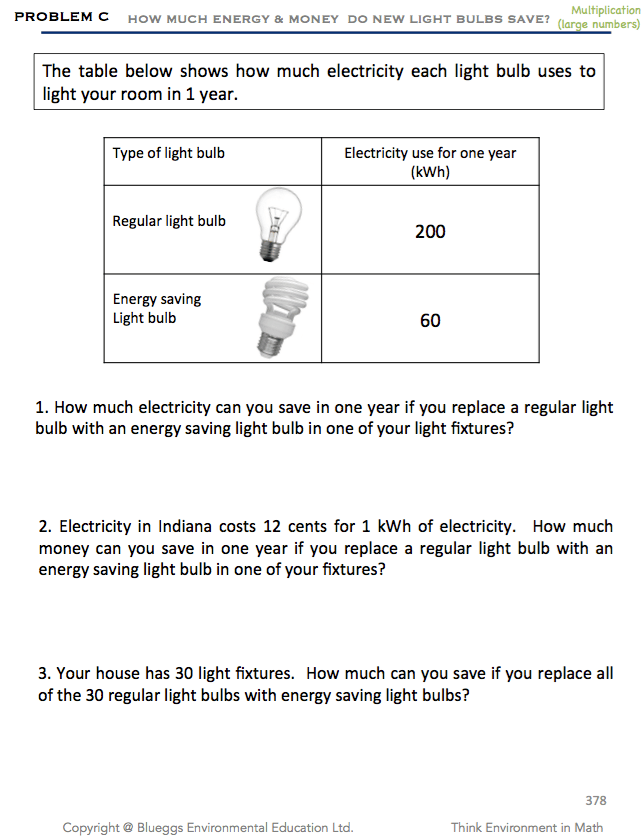 PROBLEM C HOW MUCH ENERGY & MONEY DO NEW LIGHT BULBS SAVE? Multiplication (large numbers)

The table below shows how much electricity each light bulb uses to light your room in 1 year.

| Type of light bulb | Electricity use for one year (kWh) |
|---|---|
| Regular light bulb | 200 |
| Energy saving Light bulb | 60 |

1. How much electricity can you save in one year if you replace a regular light bulb with an energy saving light bulb in one of your light fixtures?

2. Electricity in Indiana costs 12 cents for 1 kWh of electricity. How much money can you save in one year if you replace a regular light bulb with an energy saving light bulb in one of your fixtures?

3. Your house has 30 light fixtures. How much can you save if you replace all of the 30 regular light bulbs with energy saving light bulbs?

378

Copyright @ Blueggs Environmental Education Ltd. Think Environment in Math