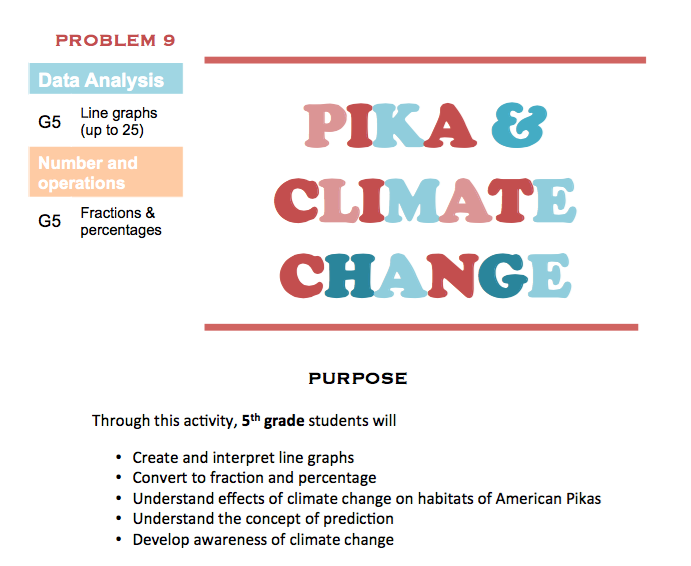 PROBLEM 9

Data Analysis

G5 Line graphs (up to 25)

Number and operations

G5 Fractions & percentages

PIKA & CLIMATE CHANGE

PURPOSE

Through this activity, 5th grade students will

• Create and interpret line graphs
• Convert to fraction and percentage
• Understand effects of climate change on habitats of American Pikas
• Understand the concept of prediction
• Develop awareness of climate change