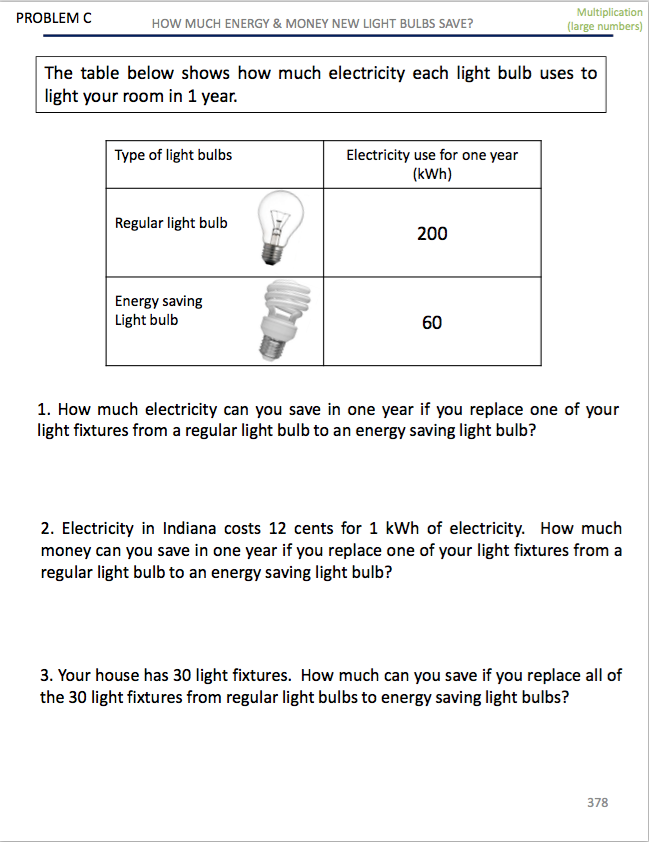 PROBLEM C

HOW MUCH ENERGY & MONEY NEW LIGHT BULBS SAVE?

Multiplication (large numbers)

The table below shows how much electricity each light bulb uses to light your room in 1 year.

| Type of light bulbs | Electricity use for one year (kWh) |
|---|---|
| Regular light bulb | 200 |
| Energy saving Light bulb | 60 |

1. How much electricity can you save in one year if you replace one of your light fixtures from a regular light bulb to an energy saving light bulb?

2. Electricity in Indiana costs 12 cents for 1 kWh of electricity. How much money can you save in one year if you replace one of your light fixtures from a regular light bulb to an energy saving light bulb?

3. Your house has 30 light fixtures. How much can you save if you replace all of the 30 light fixtures from regular light bulbs to energy saving light bulbs?

378